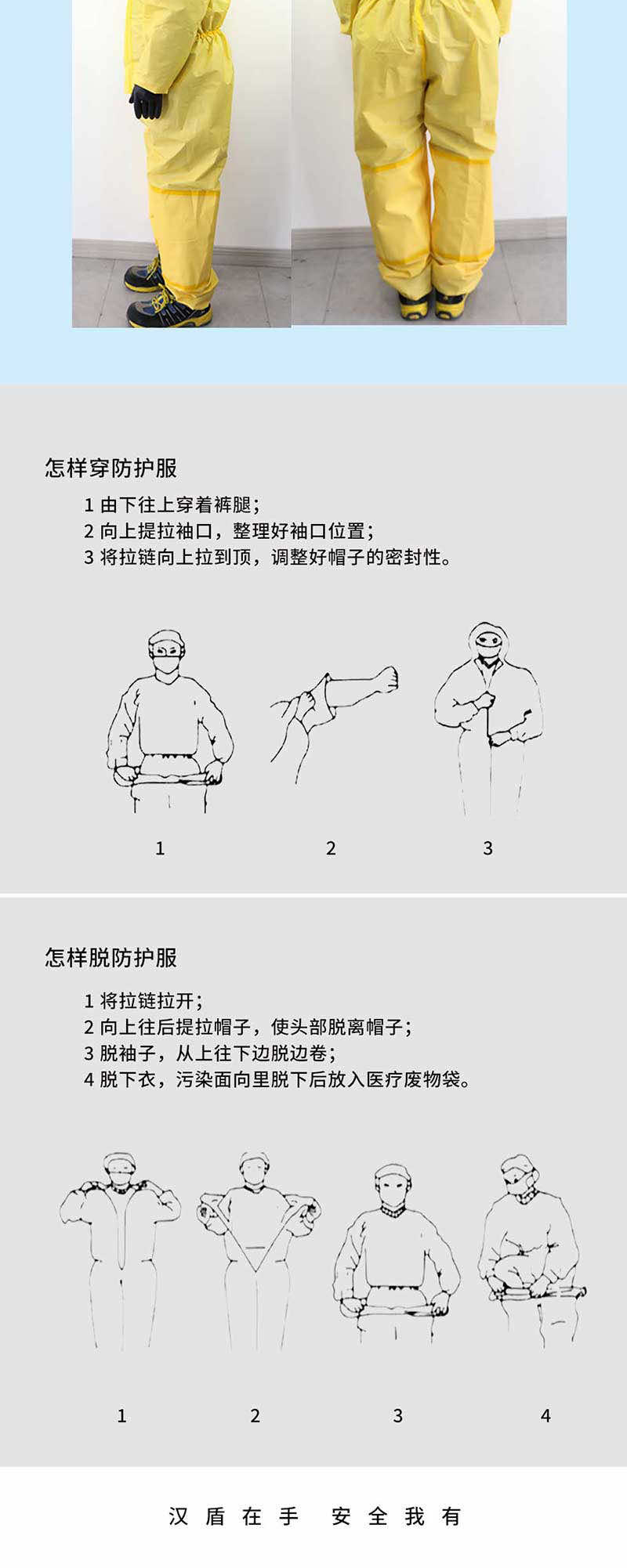 怎样穿防护服

1 由下往上穿着裤腿；
2 向上提拉袖口，整理好袖口位置；
3 将拉链向上拉到顶，调整好帽子的密封性。

1

2

3

怎样脱防护服

1 将拉链拉开；
2 向上往后提拉帽子，使头部脱离帽子；
3 脱袖子，从上往下边脱边卷；
4 脱下衣，污染面向里脱下后放入医疗废物袋。

1

2

3

4

汉 盾 在 手 安 全 我 有